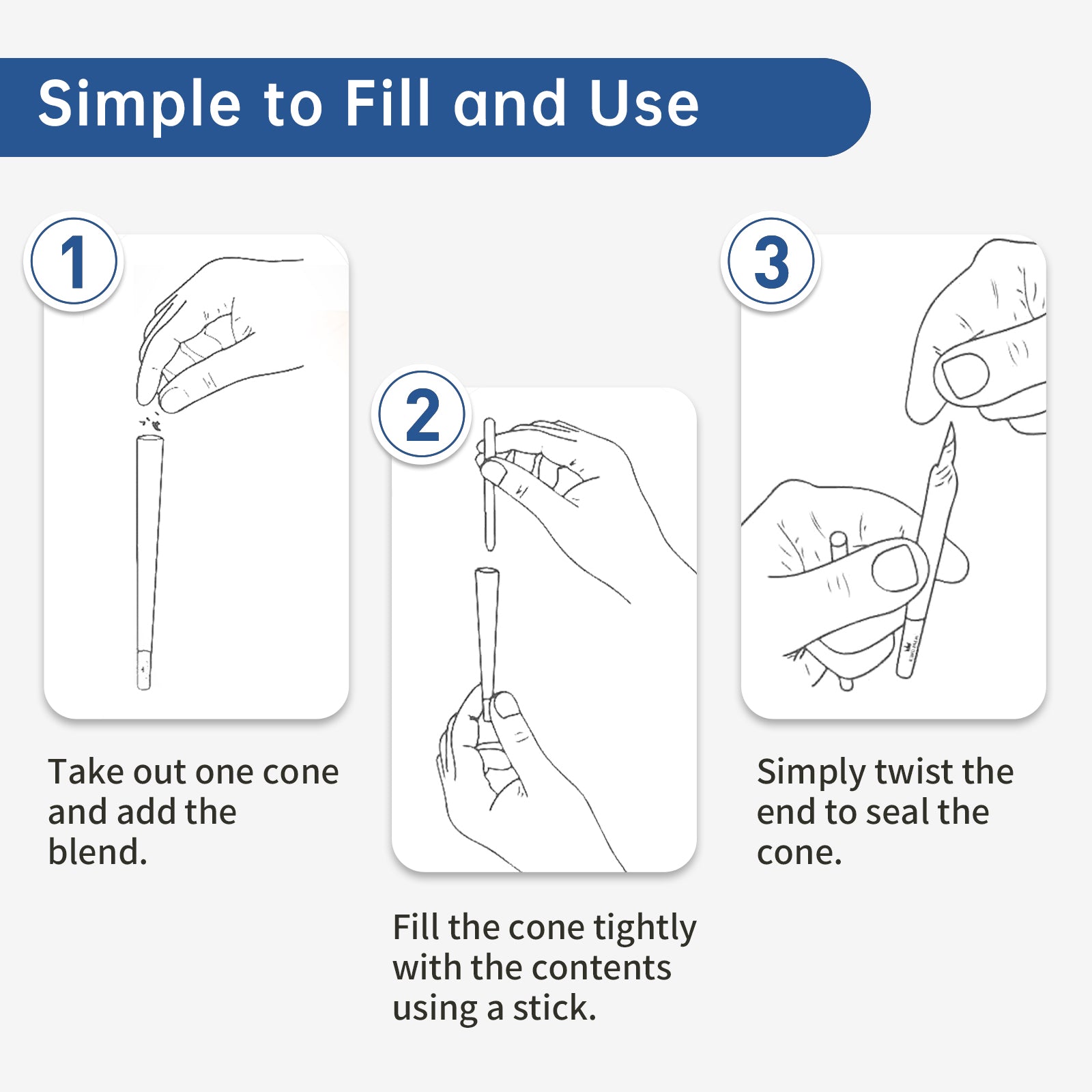 Simple to Fill and Use

1

Take out one cone and add the blend.

2

Fill the cone tightly with the contents using a stick.

3

Simply twist the end to seal the cone.