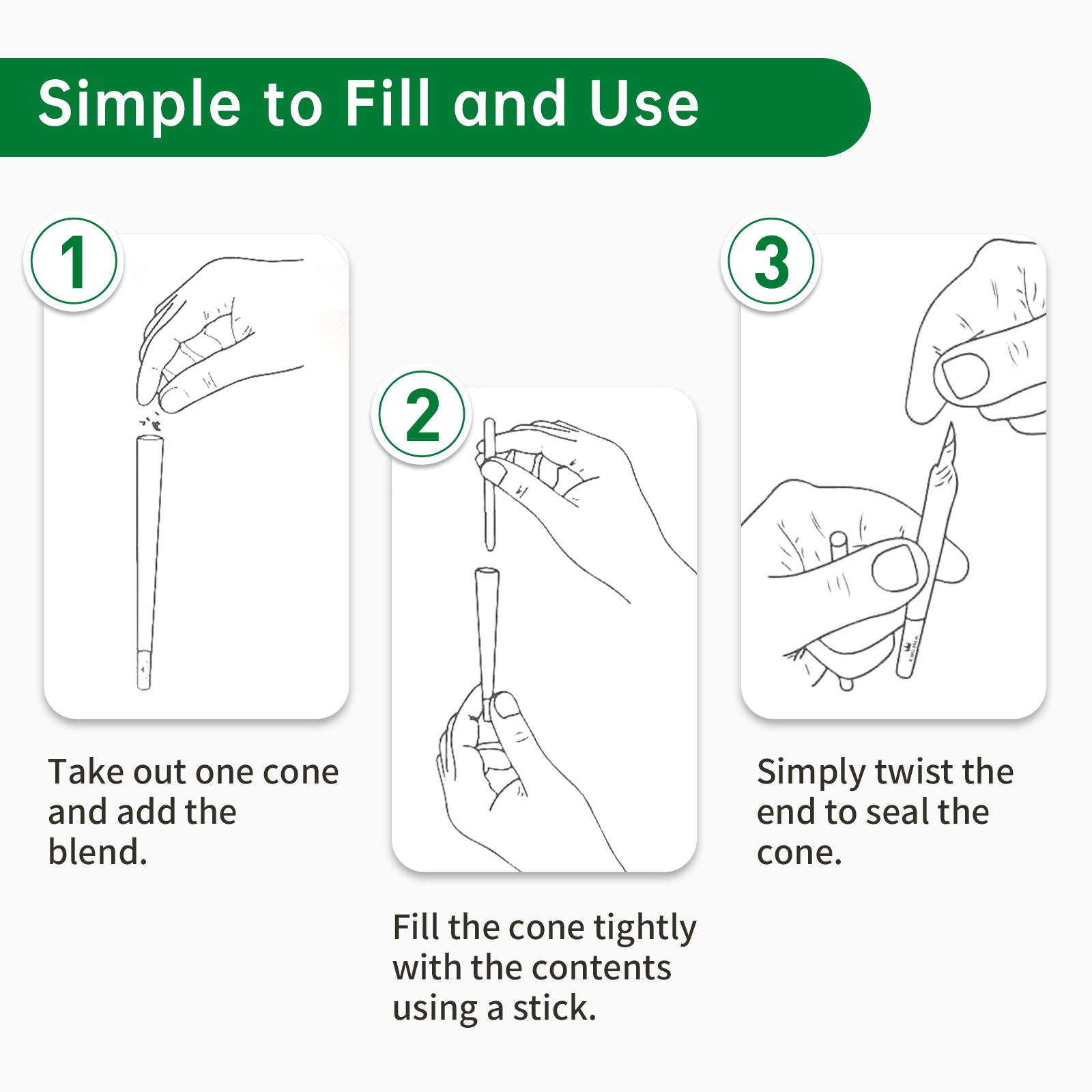 Simple to Fill and Use

1

Take out one cone and add the blend.

2

Fill the cone tightly with the contents using a stick.

3

Simply twist the end to seal the cone.